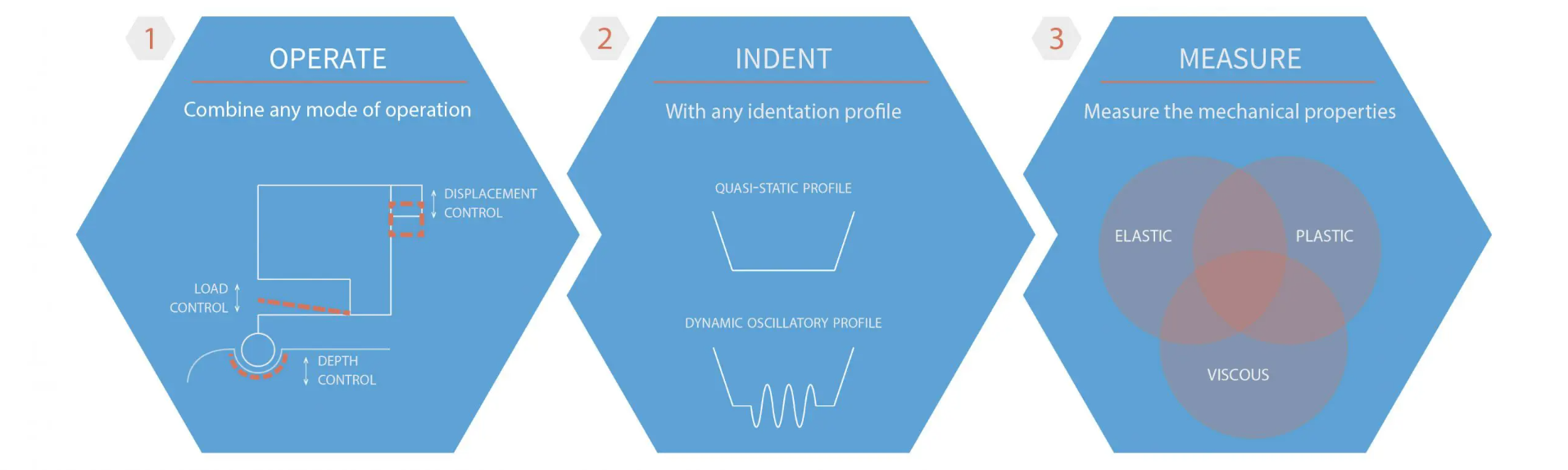 1

OPERATE

Combine any mode of operation

DISPLACEMENT CONTROL

LOAD CONTROL

DEPTH CONTROL

2

INDENT

With any identation profile

QUASI-STATIC PROFILE

DYNAMIC OSCILLATORY PROFILE

3

MEASURE

Measure the mechanical properties

ELASTIC

PLASTIC

VISCOUS